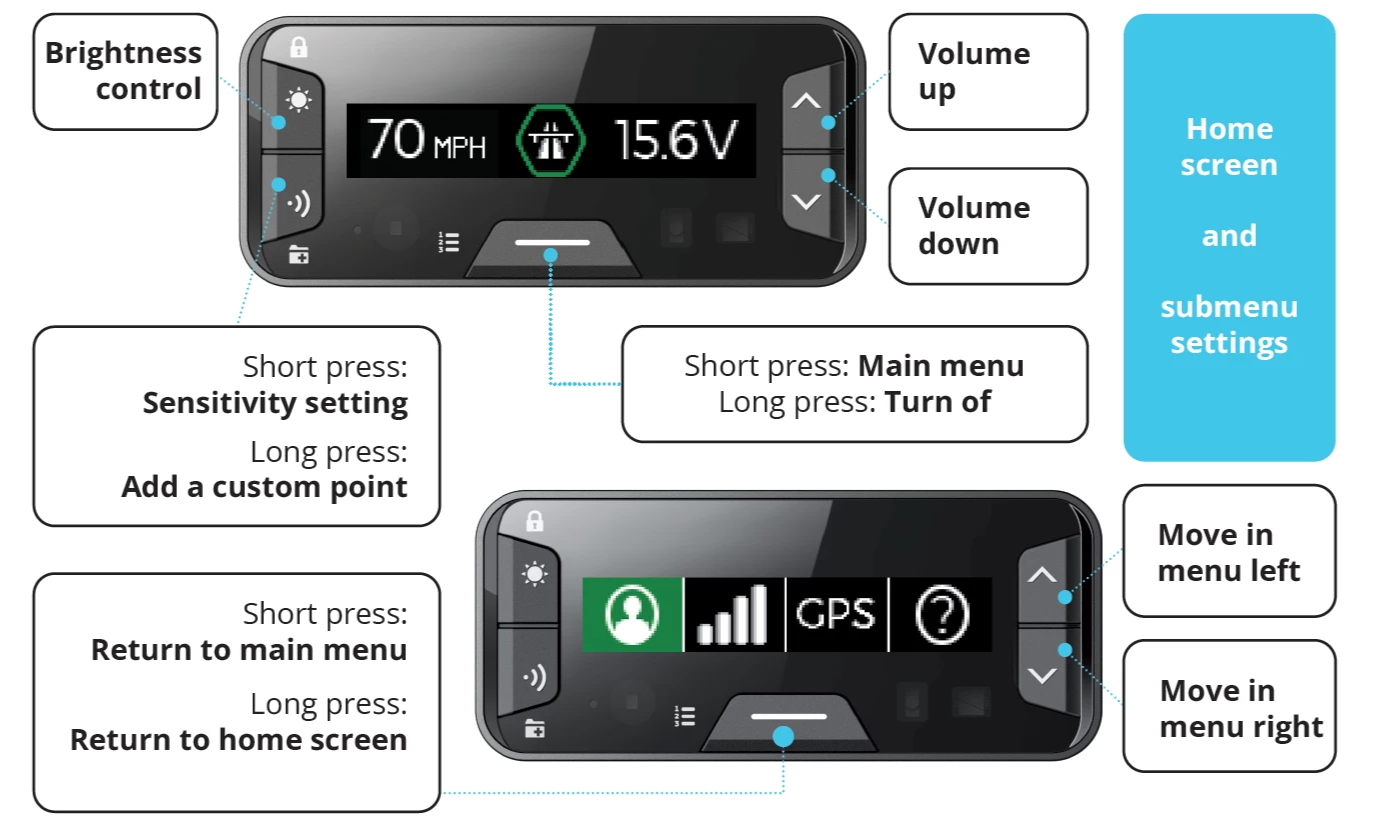 Brightness control

70 MPH 15.6V

Volume up

Volume down

Home screen

and

submenu settings

Short press: Sensitivity setting

Long press: Add a custom point

Short press: Main menu
Long press: Turn of

GPS

Move in menu left

Move in menu right

Short press: Return to main menu

Long press: Return to home screen