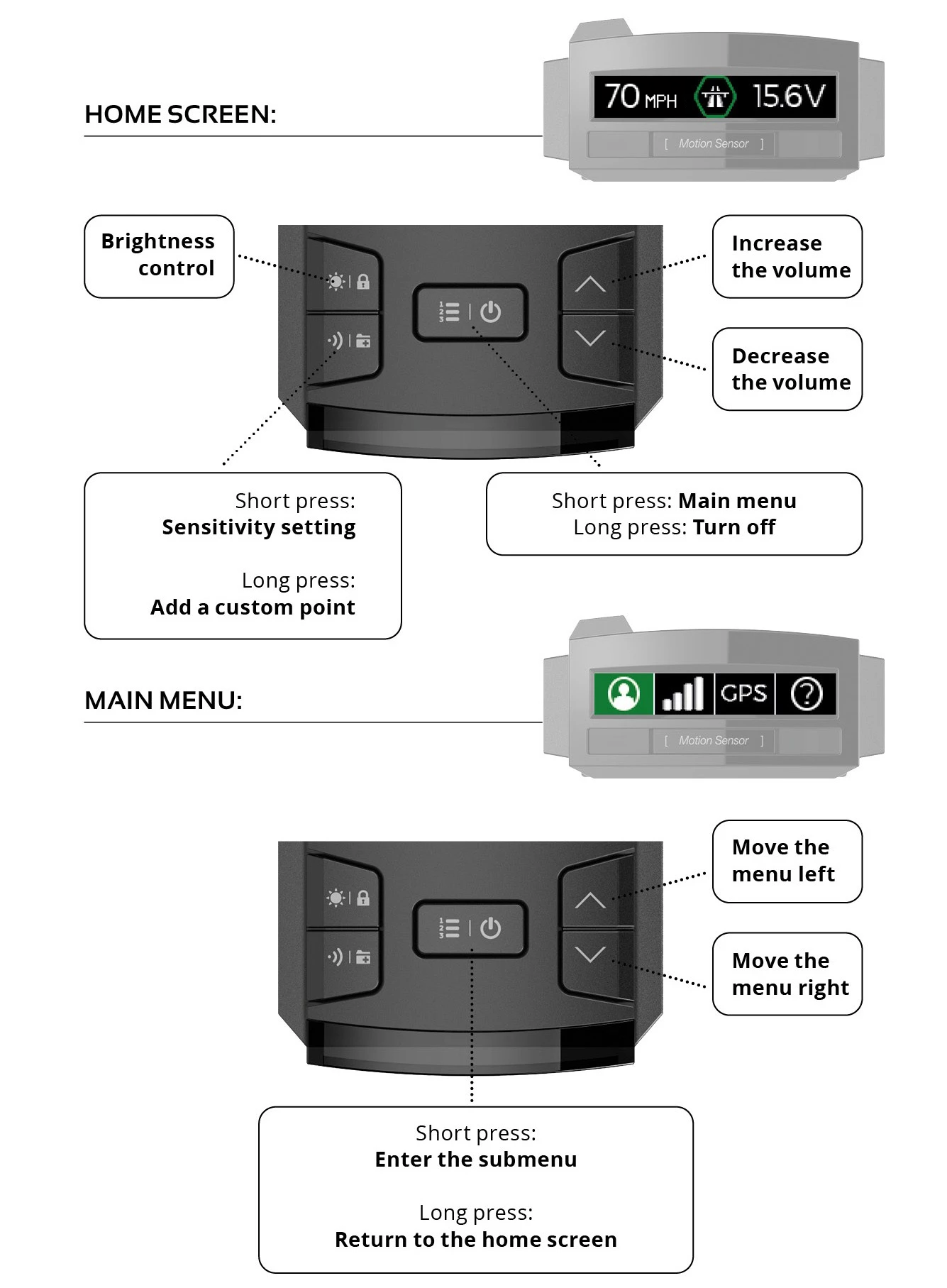 HOME SCREEN:

70 MPH 15.6V

[ Motion Sensor ]

Brightness control

Increase the volume

Decrease the volume

Short press: Sensitivity setting

Long press: Add a custom point

Short press: Main menu
Long press: Turn off

MAIN MENU:

GPS

[ Motion Sensor ]

Move the menu left

Move the menu right

Short press: Enter the submenu

Long press: Return to the home screen